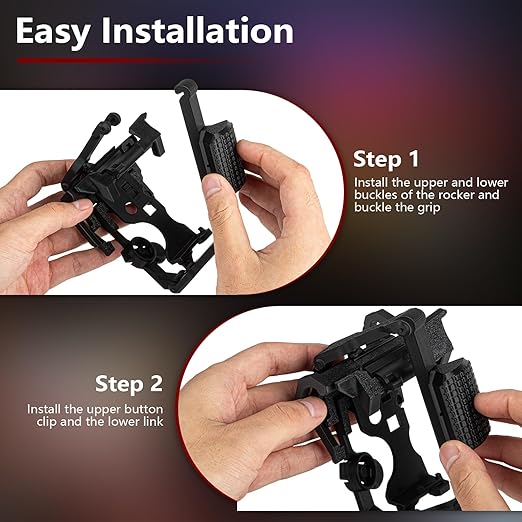 Easy Installation

Step 1

Install the upper and lower buckles of the rocker and buckle the grip

Step 2

Install the upper button clip and the lower link